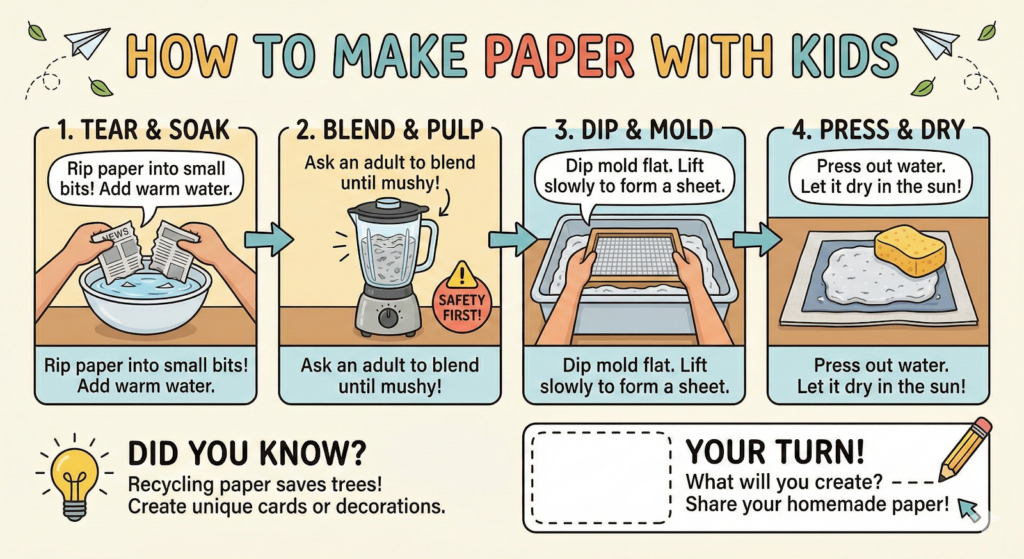 HOW TO MAKE PAPER WITH KIDS

1. TEAR & SOAK

Rip paper into small bits! Add warm water.

NEWS

Rip paper into small bits! Add warm water.

2. BLEND & PULP

Ask an adult to blend until mushy!

SAFETY FIRST!

Ask an adult to blend until mushy!

3. DIP & MOLD

Dip mold flat. Lift slowly to form a sheet.

Dip mold flat. Lift slowly to form a sheet.

4. PRESS & DRY

Press out water. Let it dry in the sun!

Press out water. Let it dry in the sun!

DID YOU KNOW?

Recycling paper saves trees! Create unique cards or decorations.

YOUR TURN!

What will you create? Share your homemade paper!